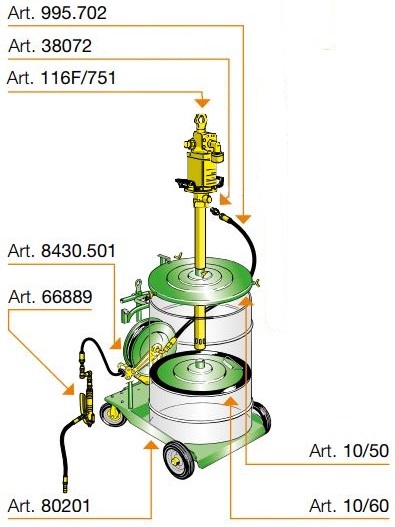 Art. 995.702
Art. 38072
Art. 116F/751
Art. 8430.501
Art. 66889
Art. 10/50
Art. 80201
Art. 10/60